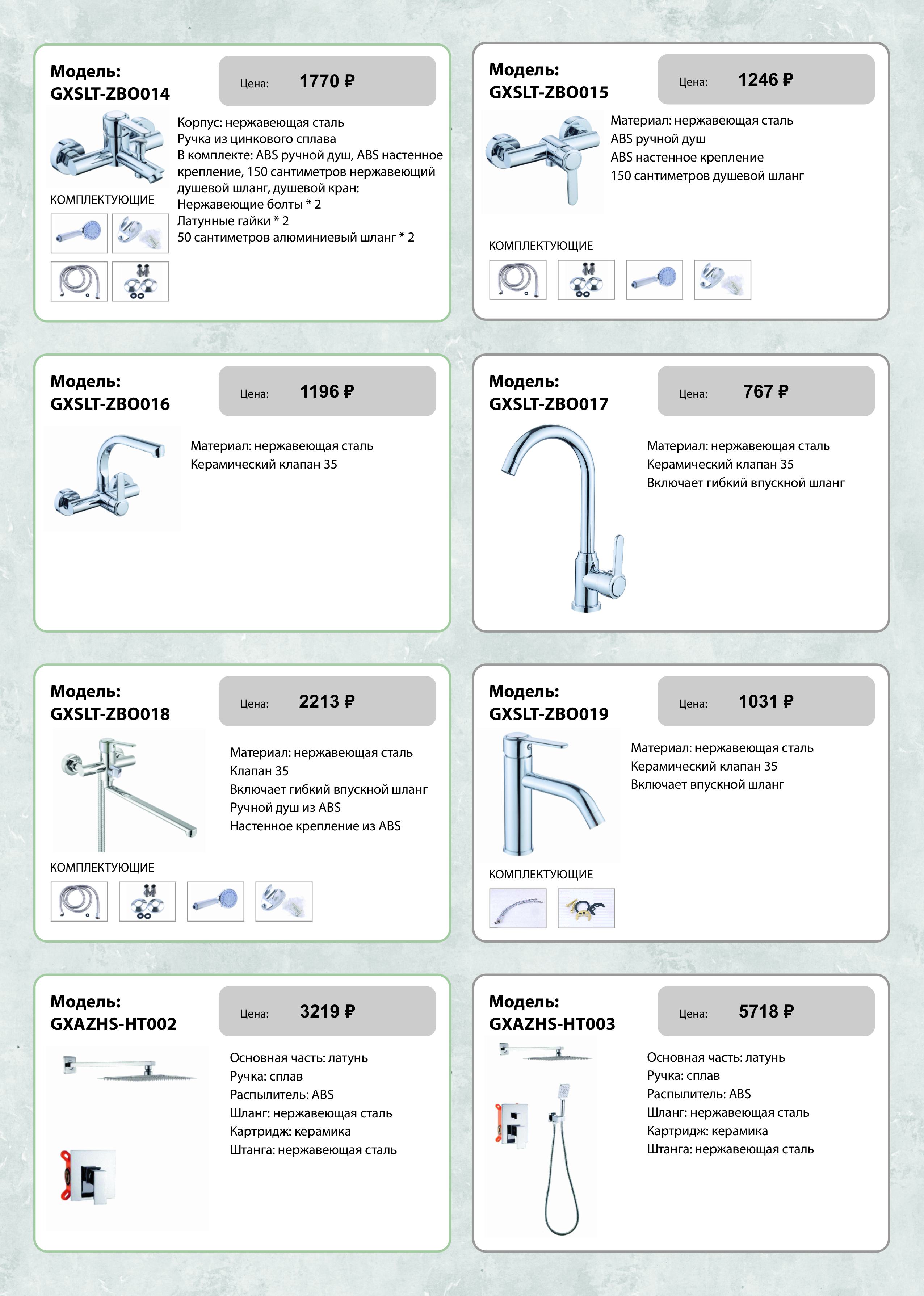 Модель:
GXSLT-ZBO014

Цена: 1770 ₽

Корпус: нержавеющая сталь
Ручка из цинкового сплава
В комплекте: ABS ручной душ, ABS настенное крепление, 150 сантиметров нержавеющий душевой шланг, душевой кран:
Нержавеющие болты * 2
Латунные гайки * 2
50 сантиметров алюминиевый шланг * 2

КОМПЛЕКТУЮЩИЕ

Модель:
GXSLT-ZBO015

Цена: 1246 ₽

Материал: нержавеющая сталь
ABS ручной душ
ABS настенное крепление
150 сантиметров душевой шланг

КОМПЛЕКТУЮЩИЕ

Модель:
GXSLT-ZBO016

Цена: 1196 ₽

Материал: нержавеющая сталь
Керамический клапан 35

Модель:
GXSLT-ZBO017

Цена: 767 ₽

Материал: нержавеющая сталь
Керамический клапан 35
Включает гибкий впускной шланг

Модель:
GXSLT-ZBO018

Цена: 2213 ₽

Материал: нержавеющая сталь
Клапан 35
Включает гибкий впускной шланг
Ручной душ из ABS
Настенное крепление из ABS

КОМПЛЕКТУЮЩИЕ

Модель:
GXSLT-ZBO019

Цена: 1031 ₽

Материал: нержавеющая сталь
Керамический клапан 35
Включает впускной шланг

КОМПЛЕКТУЮЩИЕ

Модель:
GXAZHS-HT002

Цена: 3219 ₽

Основная часть: латунь
Ручка: сплав
Распылитель: ABS
Шланг: нержавеющая сталь
Картридж: керамика
Штанга: нержавеющая сталь

Модель:
GXAZHS-HT003

Цена: 5718 ₽

Основная часть: латунь
Ручка: сплав
Распылитель: ABS
Шланг: нержавеющая сталь
Картридж: керамика
Штанга: нержавеющая сталь