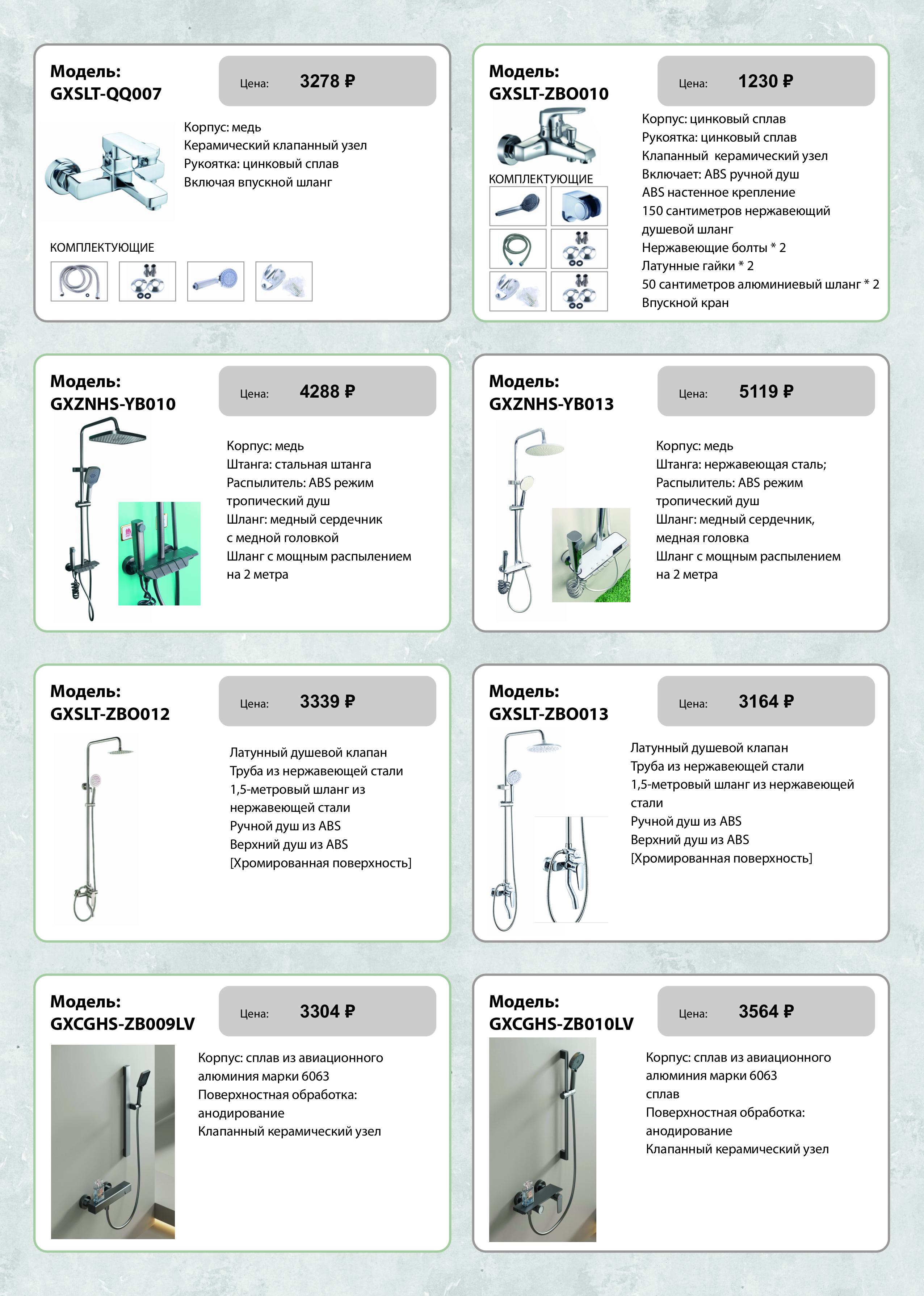 Модель:
GXSLT-QQ007

Цена: 3278 ₽

Корпус: медь
Керамический клапанный узел
Рукоятка: цинковый сплав
Включая впускной шланг

КОМПЛЕКТУЮЩИЕ

Модель:
GXSLT-ZBO010

Цена: 1230 ₽

КОМПЛЕКТУЮЩИЕ

Корпус: цинковый сплав
Рукоятка: цинковый сплав
Клапанный керамический узел
Включает: ABS ручной душ
ABS настенное крепление
150 сантиметров нержавеющий душевой шланг
Нержавеющие болты * 2
Латунные гайки * 2
50 сантиметров алюминиевый шланг * 2
Впускной кран

Модель:
GXZNHS-YB010

Цена: 4288 ₽

Корпус: медь
Штанга: стальная штанга
Распылитель: ABS режим тропический душ
Шланг: медный сердечник с медной головкой
Шланг с мощным распылением на 2 метра

Модель:
GXZNHS-YB013

Цена: 5119 ₽

Корпус: медь
Штанга: нержавеющая сталь;
Распылитель: ABS режим тропический душ
Шланг: медный сердечник, медная головка
Шланг с мощным распылением на 2 метра

Модель:
GXSLT-ZBO012

Цена: 3339 ₽

Латунный душевой клапан
Труба из нержавеющей стали
1,5-метровый шланг из нержавеющей стали
Ручной душ из ABS
Верхний душ из ABS
[Хромированная поверхность]

Модель:
GXSLT-ZBO013

Цена: 3164 ₽

Латунный душевой клапан
Труба из нержавеющей стали
1,5-метровый шланг из нержавеющей стали
Ручной душ из ABS
Верхний душ из ABS
[Хромированная поверхность]

Модель:
GXCGHS-ZB009LV

Цена: 3304 ₽

Корпус: сплав из авиационного алюминия марки 6063
Поверхностная обработка: анодирование
Клапанный керамический узел

Модель:
GXCGHS-ZB010LV

Цена: 3564 ₽

Корпус: сплав из авиационного алюминия марки 6063
сплав
Поверхностная обработка: анодирование
Клапанный керамический узел