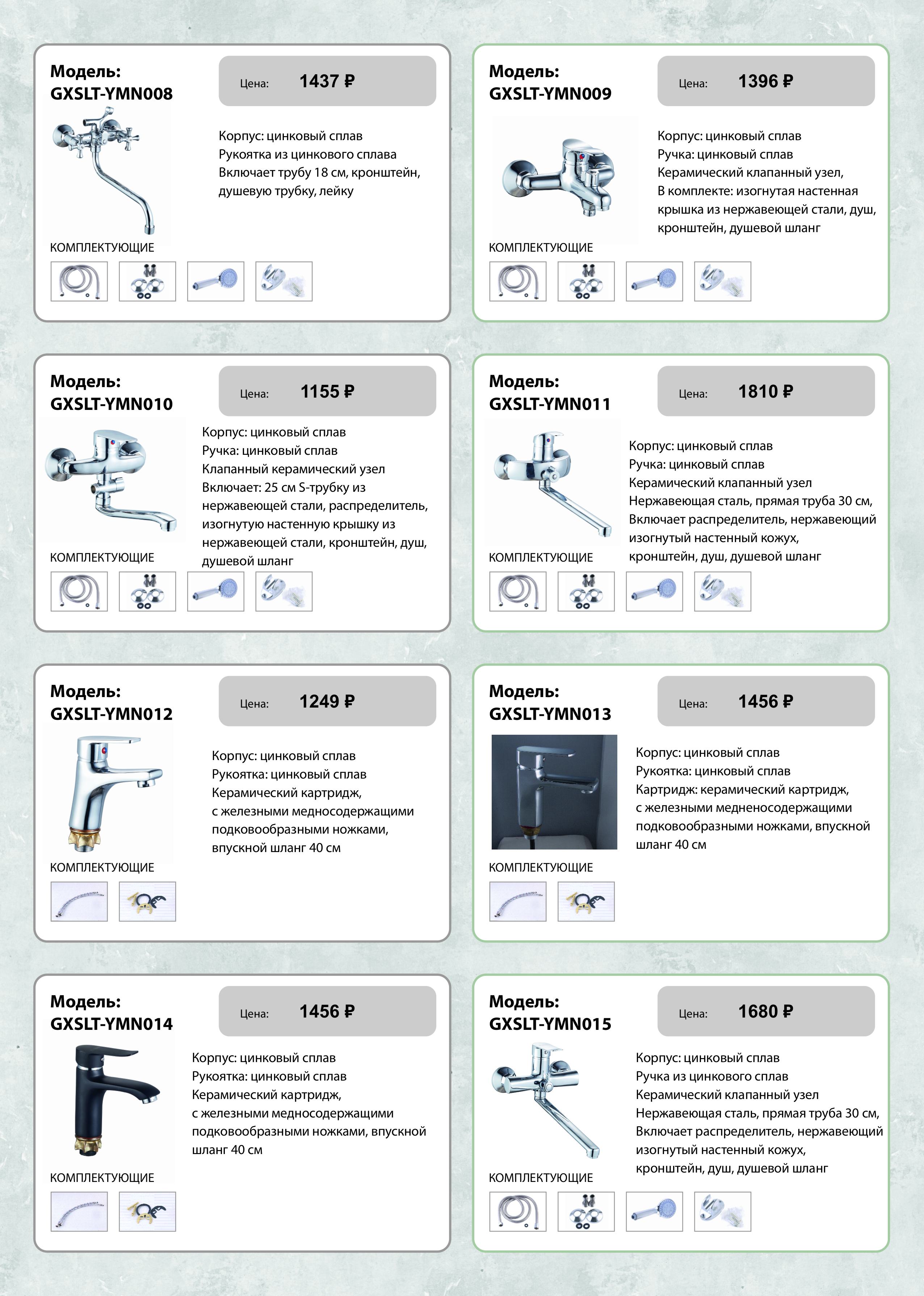 Модель:
GXSLT-YMN008

Цена: 1437 ₽

Корпус: цинковый сплав
Рукоятка из цинкового сплава
Включает трубу 18 см, кронштейн, душевую трубку, лейку

КОМПЛЕКТУЮЩИЕ

Модель:
GXSLT-YMN009

Цена: 1396 ₽

Корпус: цинковый сплав
Ручка: цинковый сплав
Керамический клапанный узел,
В комплекте: изогнутая настенная крышка из нержавеющей стали, душ, кронштейн, душевой шланг

КОМПЛЕКТУЮЩИЕ

Модель:
GXSLT-YMN010

Цена: 1155 ₽

Корпус: цинковый сплав
Ручка: цинковый сплав
Клапанный керамический узел
Включает: 25 см S-трубку из нержавеющей стали, распределитель, изогнутую настенную крышку из нержавеющей стали, кронштейн, душ, душевой шланг

КОМПЛЕКТУЮЩИЕ

Модель:
GXSLT-YMN011

Цена: 1810 ₽

Корпус: цинковый сплав
Ручка: цинковый сплав
Керамический клапанный узел
Нержавеющая сталь, прямая труба 30 см,
Включает распределитель, нержавеющий изогнутый настенный кожух,
кронштейн, душ, душевой шланг

КОМПЛЕКТУЮЩИЕ

Модель:
GXSLT-YMN012

Цена: 1249 ₽

Корпус: цинковый сплав
Рукоятка: цинковый сплав
Керамический картридж,
с железными медносодержащими подковообразными ножками,
впускной шланг 40 см

КОМПЛЕКТУЮЩИЕ

Модель:
GXSLT-YMN013

Цена: 1456 ₽

Корпус: цинковый сплав
Рукоятка: цинковый сплав
Картридж: керамический картридж,
с железными медненосодержащими подковообразными ножками, впускной шланг 40 см

КОМПЛЕКТУЮЩИЕ

Модель:
GXSLT-YMN014

Цена: 1456 ₽

Корпус: цинковый сплав
Рукоятка: цинковый сплав
Керамический картридж,
с железными медносодержащими подковообразными ножками, впускной шланг 40 см

КОМПЛЕКТУЮЩИЕ

Модель:
GXSLT-YMN015

Цена: 1680 ₽

Корпус: цинковый сплав
Ручка из цинкового сплав
Керамический клапанный узел
Нержавеющая сталь, прямая труба 30 см,
Включает распределитель, нержавеющий изогнутый настенный кожух,
кронштейн, душ, душевой шланг

КОМПЛЕКТУЮЩИЕ